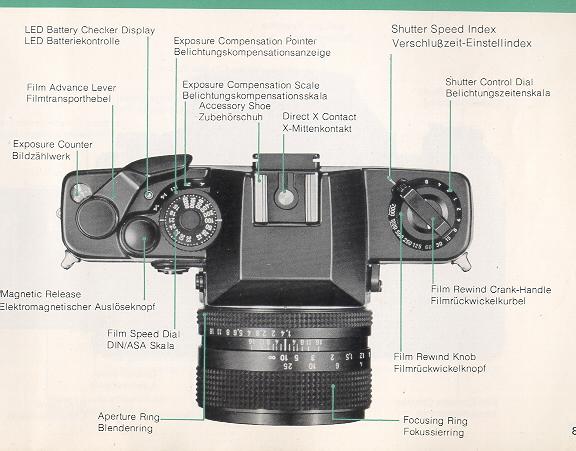 LED Battery Checker Display
LED Batteriekontrolle

Exposure Compensation Pointer
Belichtungskompensationsanzeige

Shutter Speed Index
Verschlußzeit-Einstellindex

Film Advance Lever
Filmtransporthebel

Exposure Compensation Scale
Belichtungskompensationsskala

Accessory Shoe
Zubehörschuh

Direct X Contact
X-Mittenkontakt

Shutter Control Dial
Belichtungszeitenskala

Exposure Counter
Bildzählwerk

Magnetic Release
Elektromagnetischer Auslöseknopf

Film Speed Dial
DIN/ASA Skala

Film Rewind Crank-Handle
Filmrückwickelkurbel

Film Rewind Knob
Filmrückwickelknopf

Aperture Ring
Blendenring

Focusing Ring
Fokussierring

8